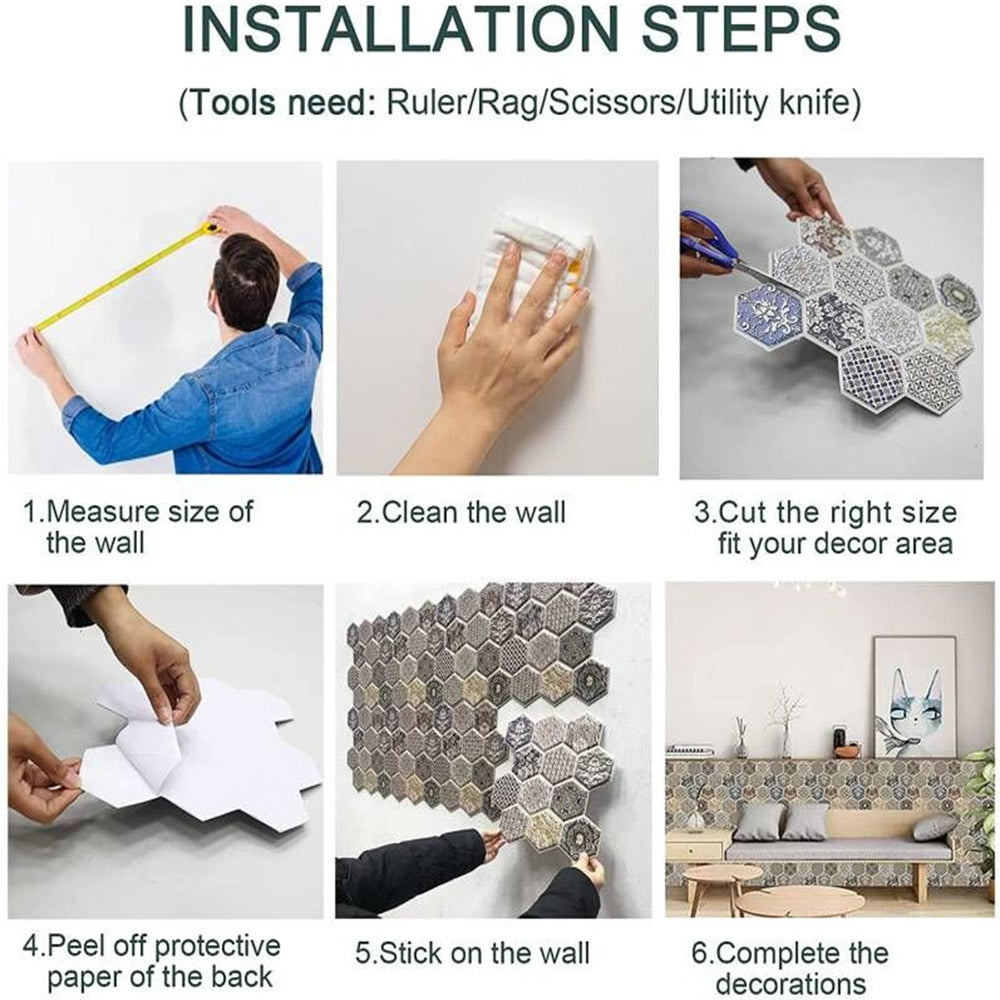 INSTALLATION STEPS

(Tools need: Ruler/Rag/Scissors/Utility knife)

1.Measure size of the wall

2.Clean the wall

3.Cut the right size fit your decor area

4.Peel off protective paper of the back

5.Stick on the wall

6.Complete the decorations